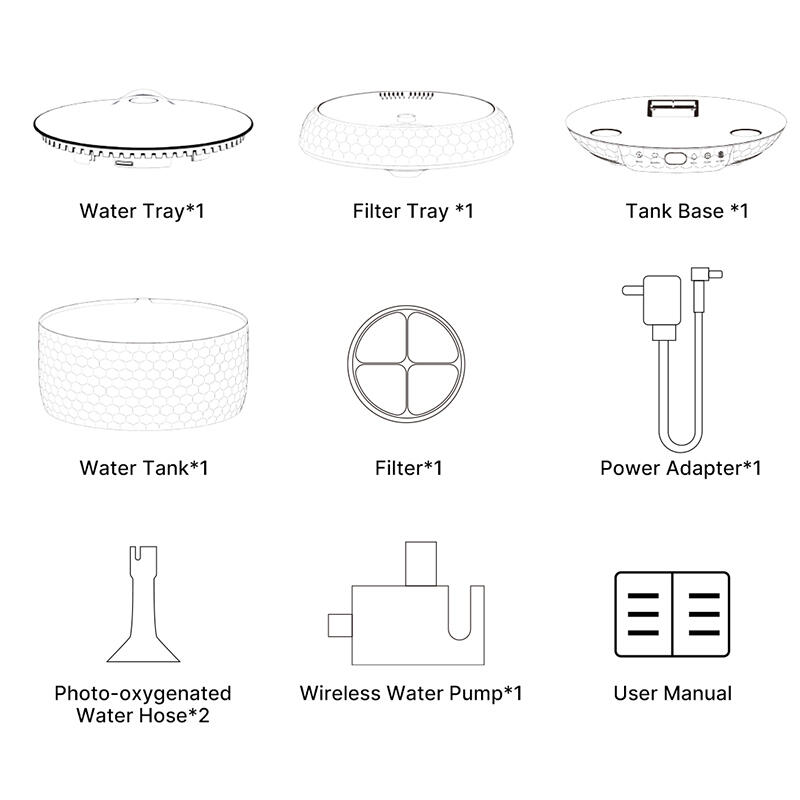 Water Tray*1

Filter Tray *1

Tank Base *1

Water Tank*1

Filter*1

Power Adapter*1

Photo-oxygenated Water Hose*2

Wireless Water Pump*1

User Manual