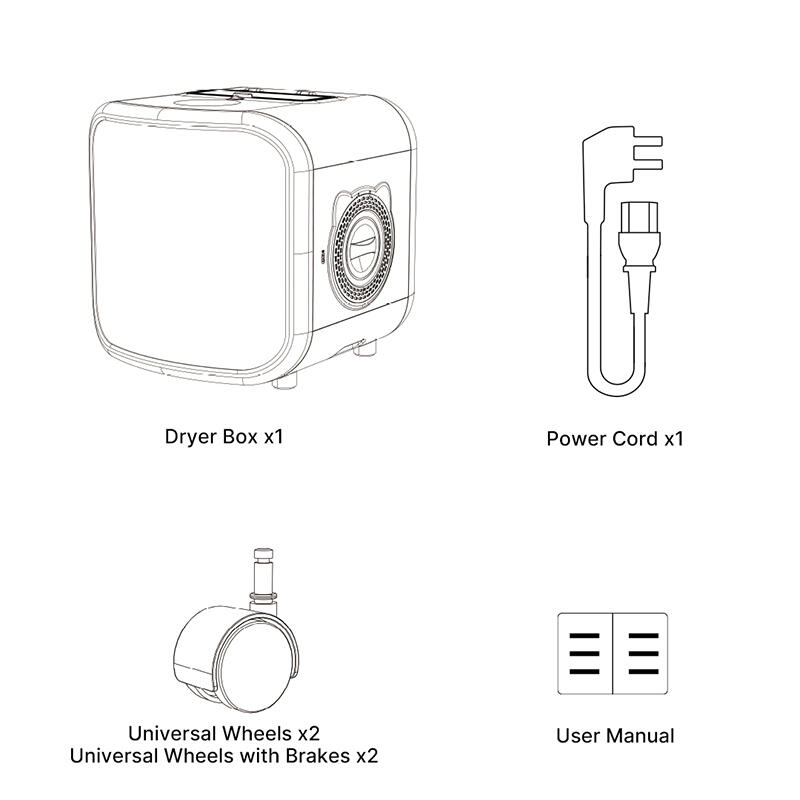 Dryer Box x1

Power Cord x1

Universal Wheels x2
Universal Wheels with Brakes x2

User Manual