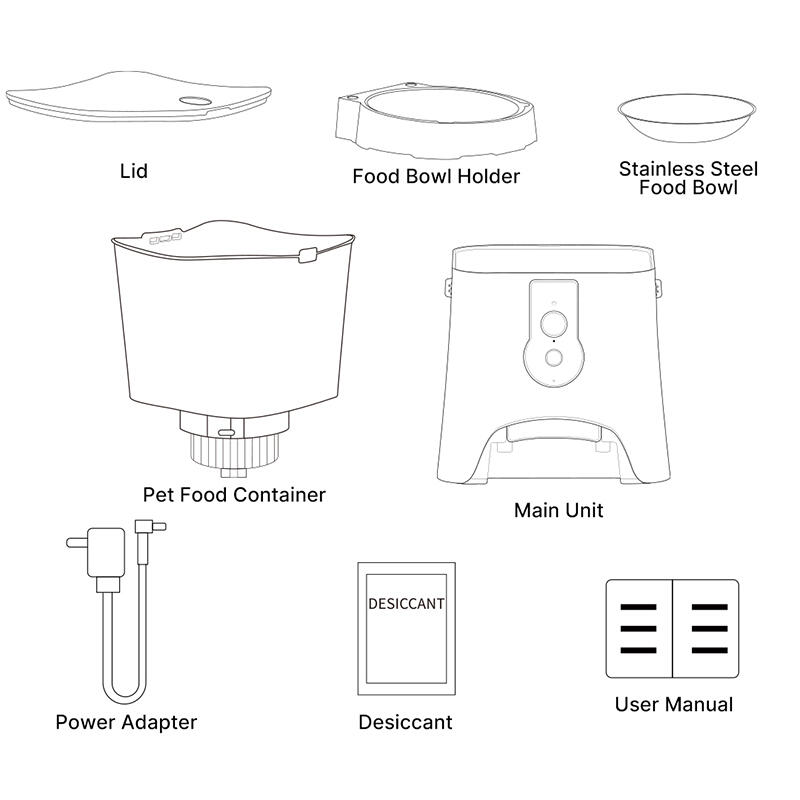 Lid

Food Bowl Holder

Stainless Steel Food Bowl

Pet Food Container

Main Unit

Power Adapter

DESICCANT

Desiccant

User Manual